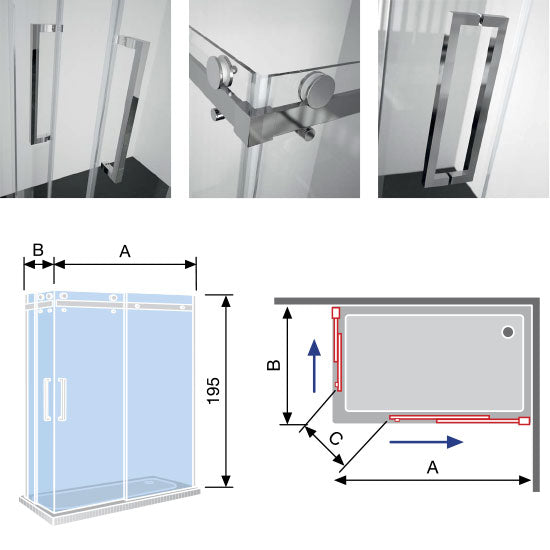 B
A
195
B
C
A