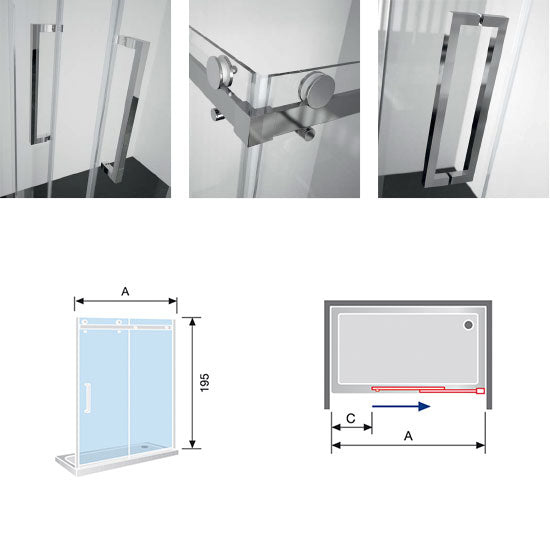 A

195

C

A