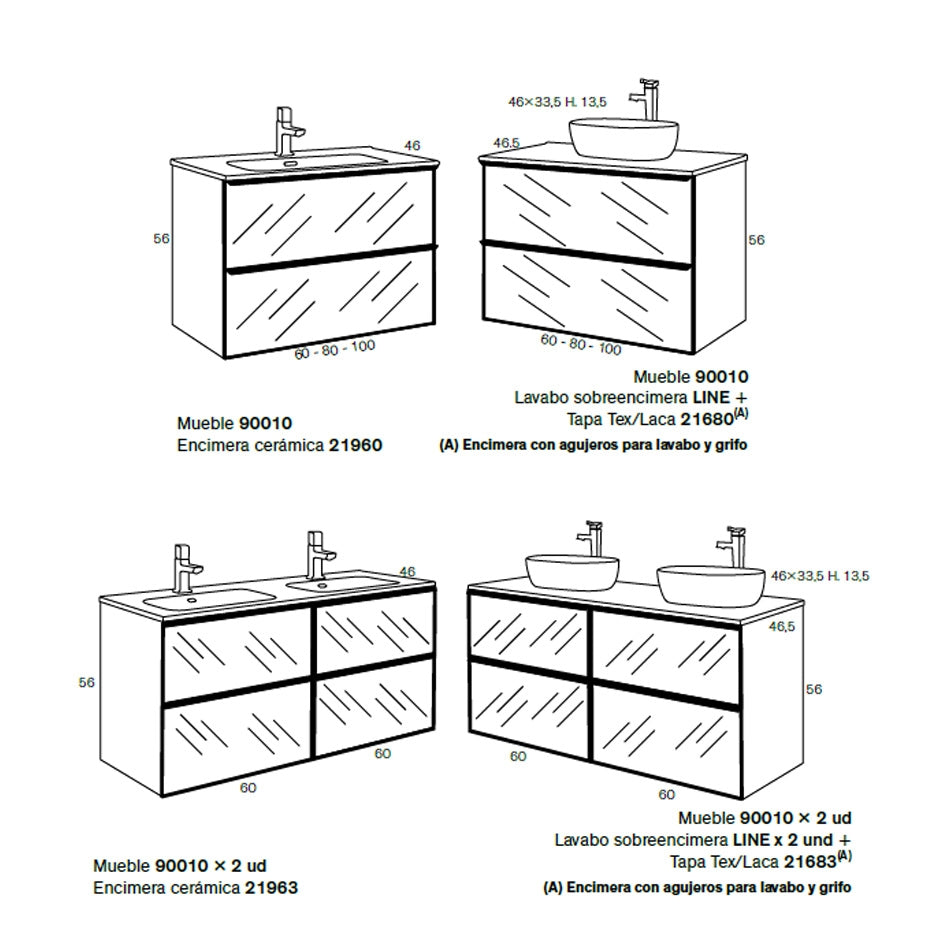 46

56

60 - 80 - 100

Mueble 90010
Encimera cerámica 21960

46×33,5 H. 13,5

46,5

56

60 - 80 - 100

Mueble 90010
Lavabo sobreencimera LINE +
Tapa Tex/Laca 21680$^{(A)}$

(A) Encimera con agujeros para lavabo y grifo

46

56

60

60

Mueble 90010 × 2 ud
Encimera cerámica 21963

46×33,5 H. 13,5

46,5

56

60

60

Mueble 90010 × 2 ud
Lavabo sobreencimera LINE x 2 und +
Tapa Tex/Laca 21683$^{(A)}$

(A) Encimera con agujeros para lavabo y grifo