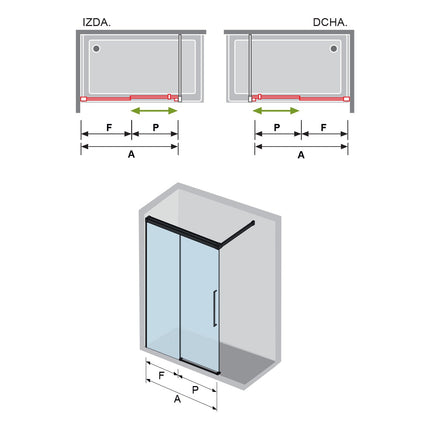 IZDA.

F P

A

DCHA.

P F

A

F P

A